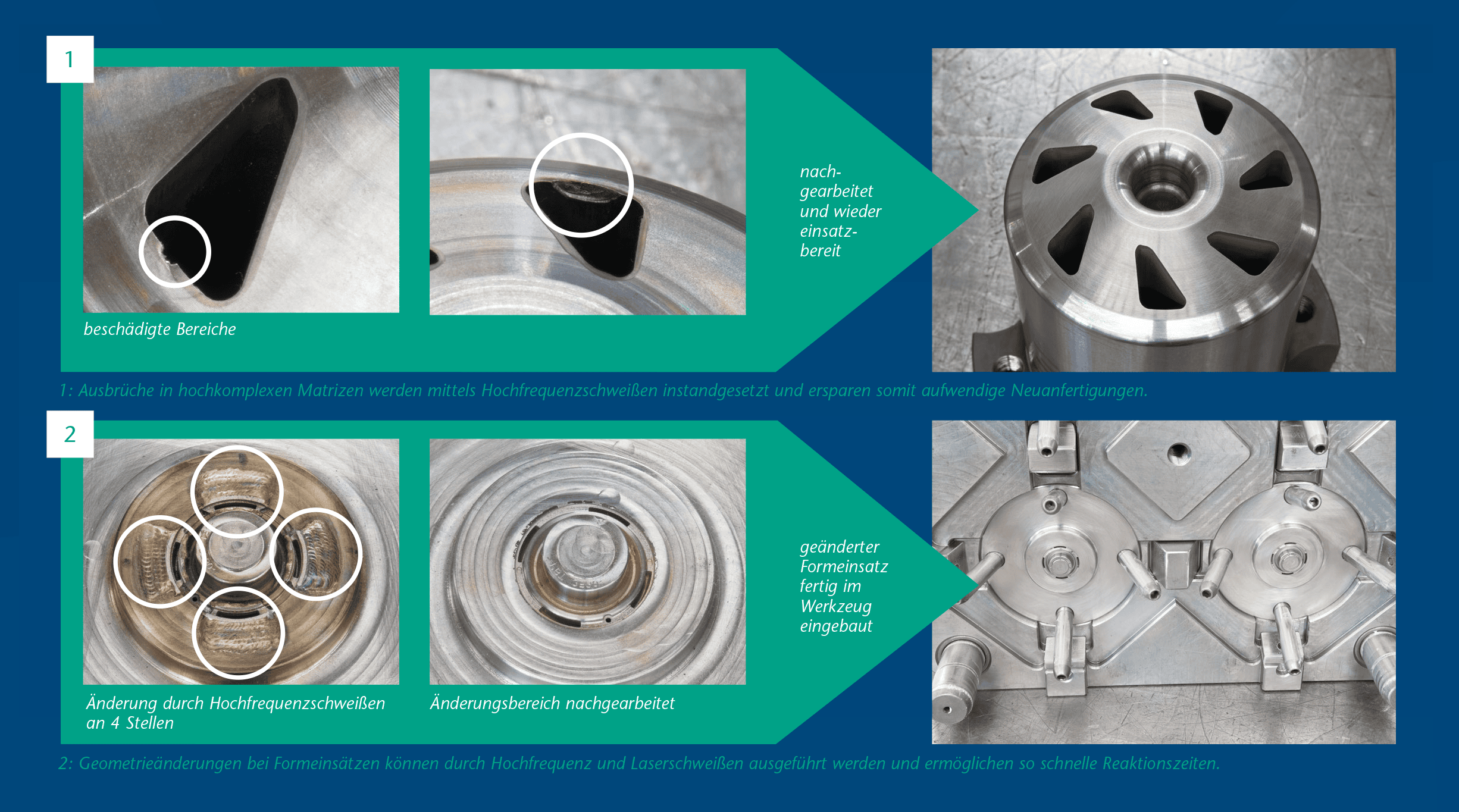 1

beschädigte Bereiche

nachgearbeitet und wieder einsatzbereit

1: Ausbrüche in hochkomplexen Matrizen werden mittels Hochfrequenzschweißen instandgesetzt und ersparen somit aufwendige Neuanfertigungen.

2

Änderung durch Hochfrequenzschweißen an 4 Stellen

Änderungsbereich nachgearbeitet

geänderter Formeinsatz fertig im Werkzeug eingebaut

2: Geometrieänderungen bei Formeinsätzen können durch Hochfrequenz und Laserschweißen ausgeführt werden und ermöglichen so schnelle Reaktionszeiten.